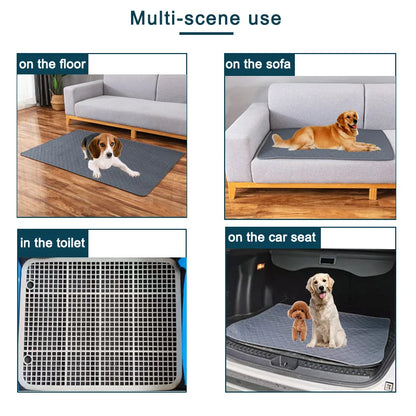 Multi-scene use

on the floor

on the sofa

in the toilet

on the car seat